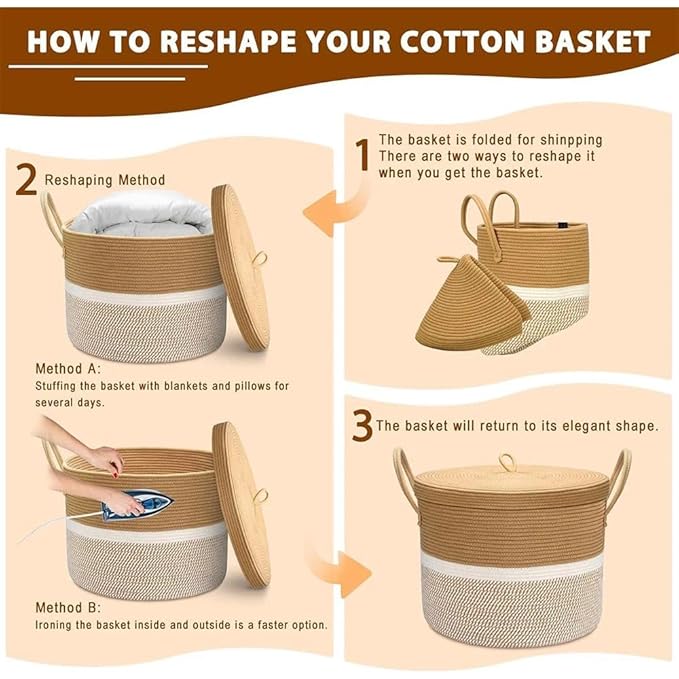 HOW TO RESHAPE YOUR COTTON BASKET

1 The basket is folded for shinpping There are two ways to reshape it when you get the basket.

2 Reshaping Method

Method A:
Stuffing the basket with blankets and pillows for several days.

Method B:
Ironing the basket inside and outside is a faster option.

3 The basket will return to its elegant shape.